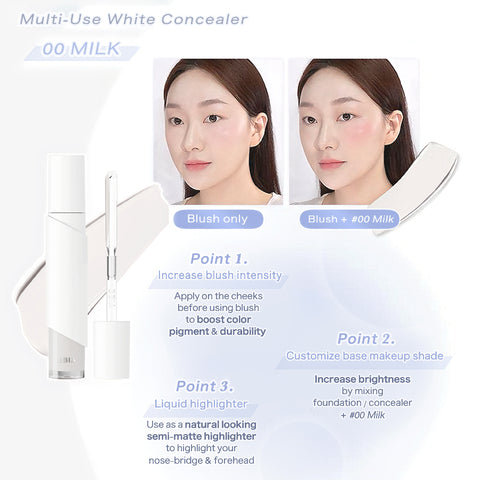 Multi-Use White Concealer

00 MILK

Blush only

Blush + #00 Milk

Point 1.
Increase blush intensity

Apply on the cheeks before using blush to boost color pigment & durability

Point 2.
Customize base makeup shade

Increase brightness by mixing foundation / concealer + #00 Milk

Point 3.
Liquid highlighter

Use as a natural looking semi-matte highlighter to highlight your nose-bridge & forehead