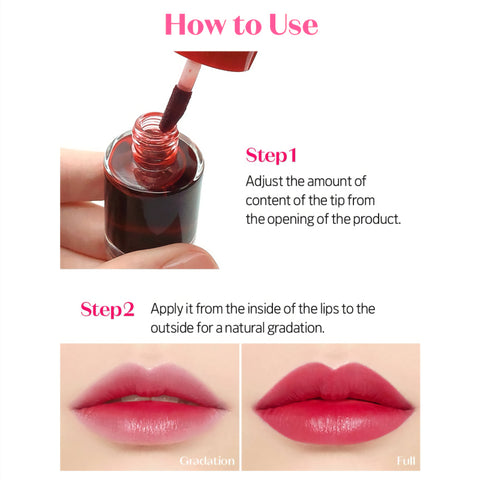 How to Use

Step1
Adjust the amount of content of the tip from the opening of the product.

Step2
Apply it from the inside of the lips to the outside for a natural gradation.

Gradation

Full