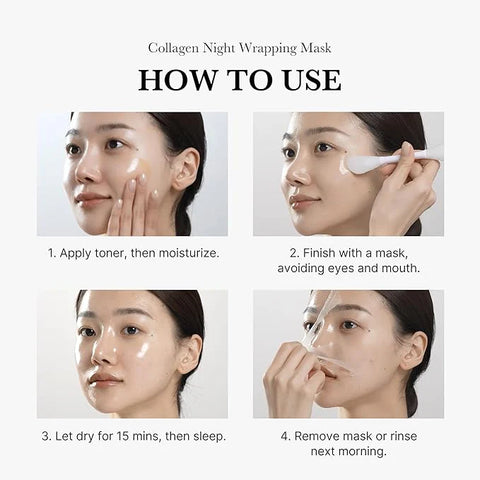 Collagen Night Wrapping Mask

HOW TO USE

1. Apply toner, then moisturize.

2. Finish with a mask, avoiding eyes and mouth.

3. Let dry for 15 mins, then sleep.

4. Remove mask or rinse next morning.