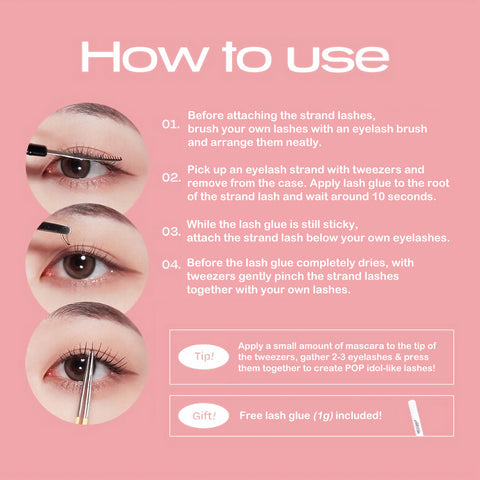 How to use

01. Before attaching the strand lashes, brush your own lashes with an eyelash brush and arrange them neatly.

02. Pick up an eyelash strand with tweezers and remove from the case. Apply lash glue to the root of the strand lash and wait around 10 seconds.

03. While the lash glue is still sticky, attach the strand lash below your own eyelashes.

04. Before the lash glue completely dries, with tweezers gently pinch the strand lashes together with your own lashes.

Tip! Apply a small amount of mascara to the tip of the tweezers, gather 2-3 eyelashes & press them together to create POP idol-like lashes!

Gift! Free lash glue (1g) included!