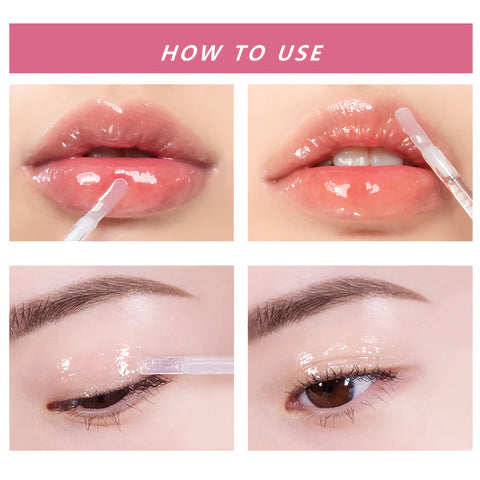 HOW TO USE